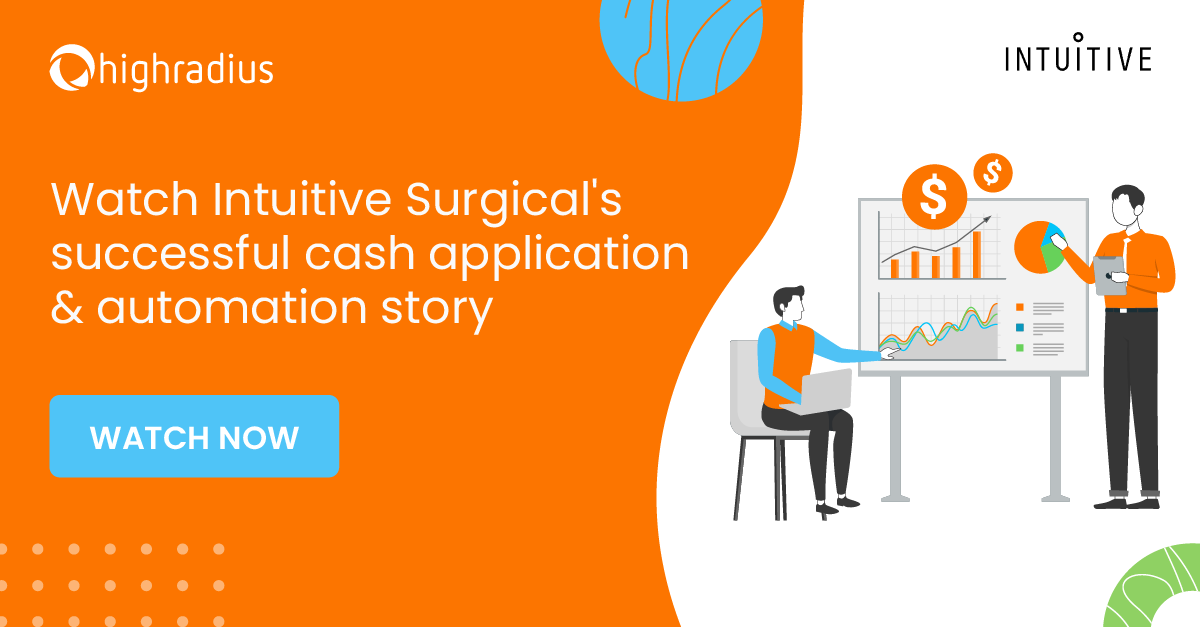 highradius

INTUITIVE

Watch Intuitive Surgical's successful cash application & automation story

WATCH NOW

$

$