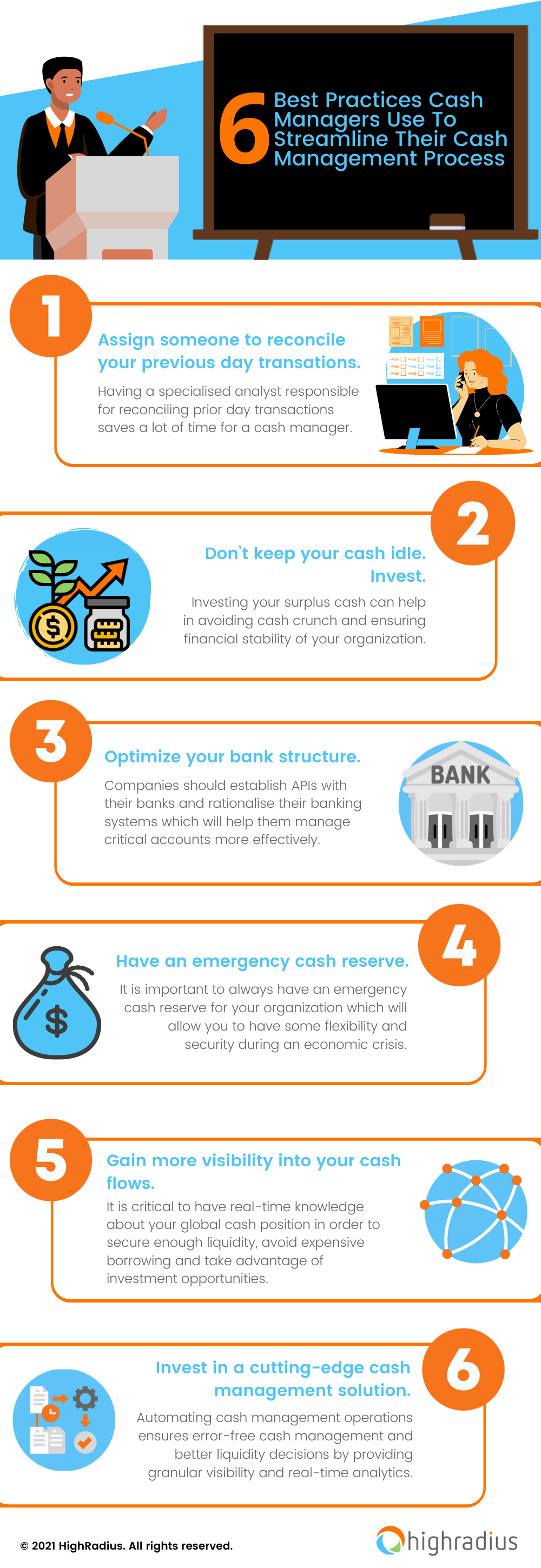 6 Best Practices Cash Managers Use To Streamline Their Cash Management Process

1

Assign someone to reconcile your previous day transations.

Having a specialised analyst responsible for reconciling prior day transactions saves a lot of time for a cash manager.

2

Don't keep your cash idle. Invest.

Investing your surplus cash can help in avoiding cash crunch and ensuring financial stability of your organization.

3

Optimize your bank structure.

Companies should establish APIs with their banks and rationalise their banking systems which will help them manage critical accounts more effectively.

BANK

4

Have an emergency cash reserve.

It is important to always have an emergency cash reserve for your organization which will allow you to have some flexibility and security during an economic crisis.

5

Gain more visibility into your cash flows.

It is critical to have real-time knowledge about your global cash position in order to secure enough liquidity, avoid expensive borrowing and take advantage of investment opportunities.

6

Invest in a cutting-edge cash management solution.

Automating cash management operations ensures error-free cash management and better liquidity decisions by providing granular visibility and real-time analytics.

© 2021 HighRadius. All rights reserved.

highradius