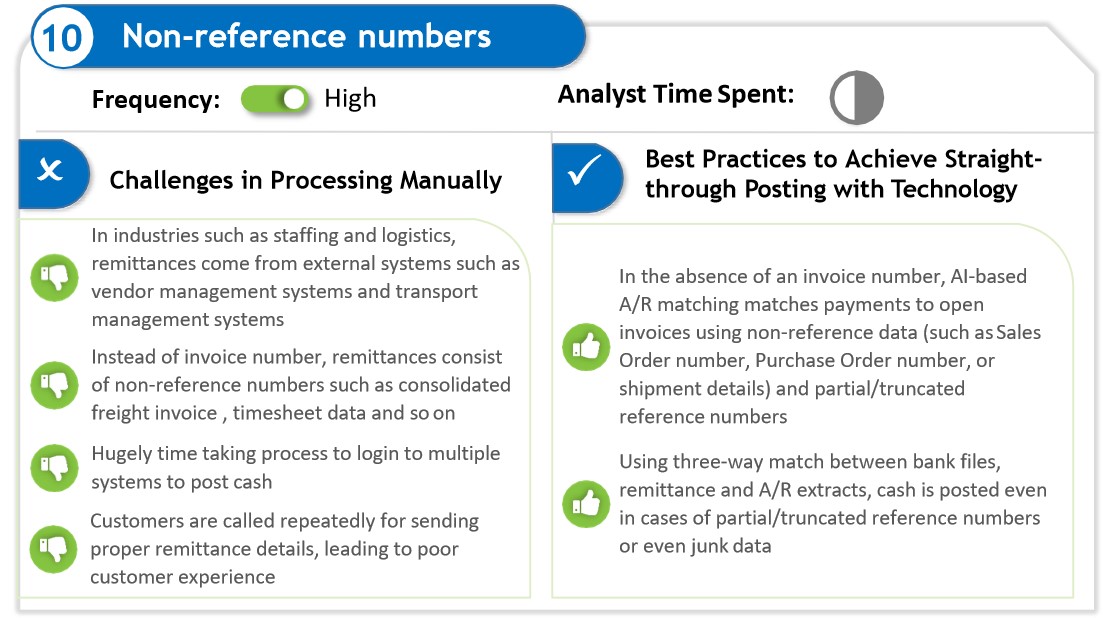 10 Non-reference numbers

Frequency: High

Analyst Time Spent:

Challenges in Processing Manually

In industries such as staffing and logistics, remittances come from external systems such as vendor management systems and transport management systems

Instead of invoice number, remittances consist of non-reference numbers such as consolidated freight invoice , timesheet data and so on

Hugely time taking process to login to multiple systems to post cash

Customers are called repeatedly for sending proper remittance details, leading to poor customer experience

Best Practices to Achieve Straight-through Posting with Technology

In the absence of an invoice number, AI-based A/R matching matches payments to open invoices using non-reference data (such as Sales Order number, Purchase Order number, or shipment details) and partial/truncated reference numbers

Using three-way match between bank files, remittance and A/R extracts, cash is posted even in cases of partial/truncated reference numbers or even junk data